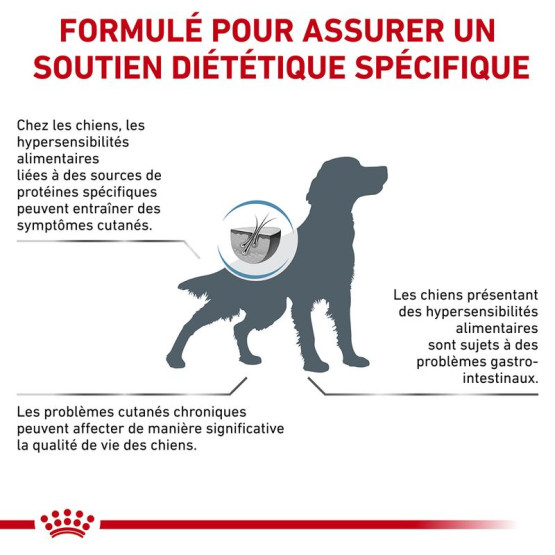 FORMULÉ POUR ASSURER UN SOUTIEN DIÉTÉTIQUE SPÉCIFIQUE

Chez les chiens, les hypersensibilités alimentaires liées à des sources de protéines spécifiques peuvent entraîner des symptômes cutanés.

Les chiens présentant des hypersensibilités alimentaires sont sujets à des problèmes gastro-intestinaux.

Les problèmes cutanés chroniques peuvent affecter de manière significative la qualité de vie des chiens.