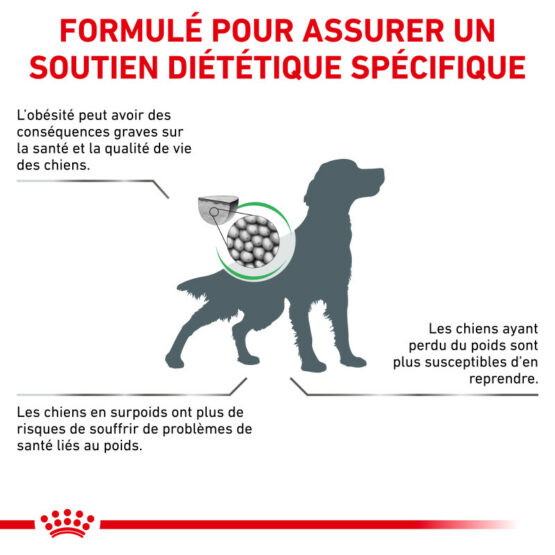 FORMULÉ POUR ASSURER UN SOUTIEN DIÉTÉTIQUE SPÉCIFIQUE

L'obésité peut avoir des conséquences graves sur la santé et la qualité de vie des chiens.

Les chiens ayant perdu du poids sont plus susceptibles d'en reprendre.

Les chiens en surpoids ont plus de risques de souffrir de problèmes de santé liés au poids.