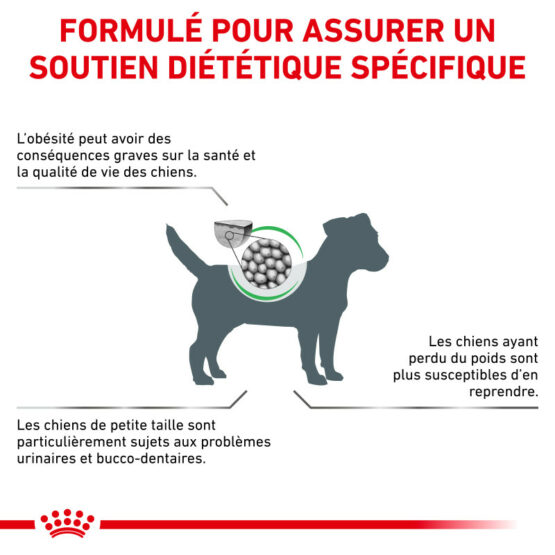 FORMULÉ POUR ASSURER UN SOUTIEN DIÉTÉTIQUE SPÉCIFIQUE

L'obésité peut avoir des conséquences graves sur la santé et la qualité de vie des chiens.

Les chiens ayant perdu du poids sont plus susceptibles d'en reprendre.

Les chiens de petite taille sont particulièrement sujets aux problèmes urinaires et bucco-dentaires.