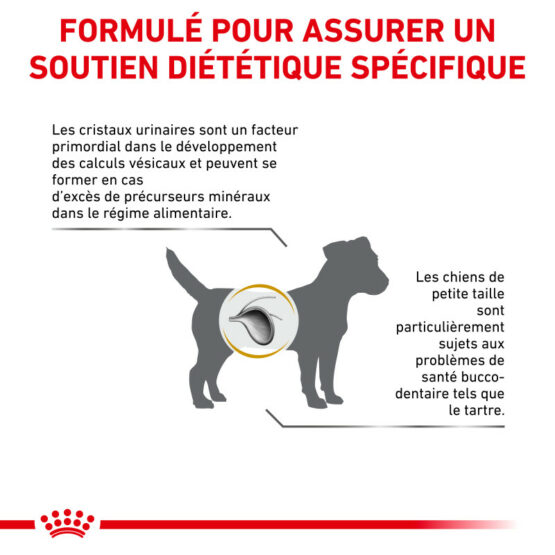 FORMULÉ POUR ASSURER UN SOUTIEN DIÉTÉTIQUE SPÉCIFIQUE

Les cristaux urinaires sont un facteur primordial dans le développement des calculs vésicaux et peuvent se former en cas
d'excès de précurseurs minéraux dans le régime alimentaire.

Les chiens de petite taille sont particulièrement sujets aux problèmes de santé buccodentaire tels que le tartre.