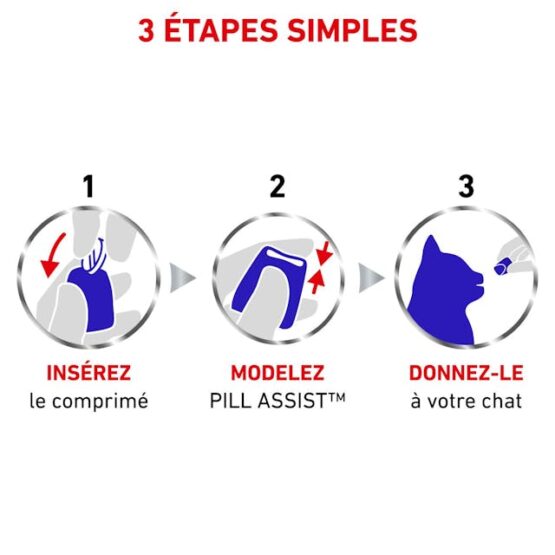 3 ÉTAPES SIMPLES

1

INSÉREZ
le comprimé

2

MODELEZ
PILL ASSIST™

3

DONNEZ-LE
à votre chat