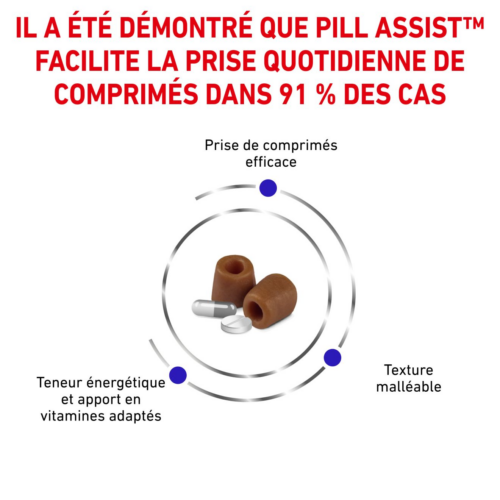 IL A ÉTÉ DÉMONTRÉ QUE PILL ASSIST™ FACILITE LA PRISE QUOTIDIENNE DE COMPRIMÉS DANS 91 % DES CAS

Prise de comprimés efficace

Texture malléable

Teneur énergétique et apport en vitamines adaptés